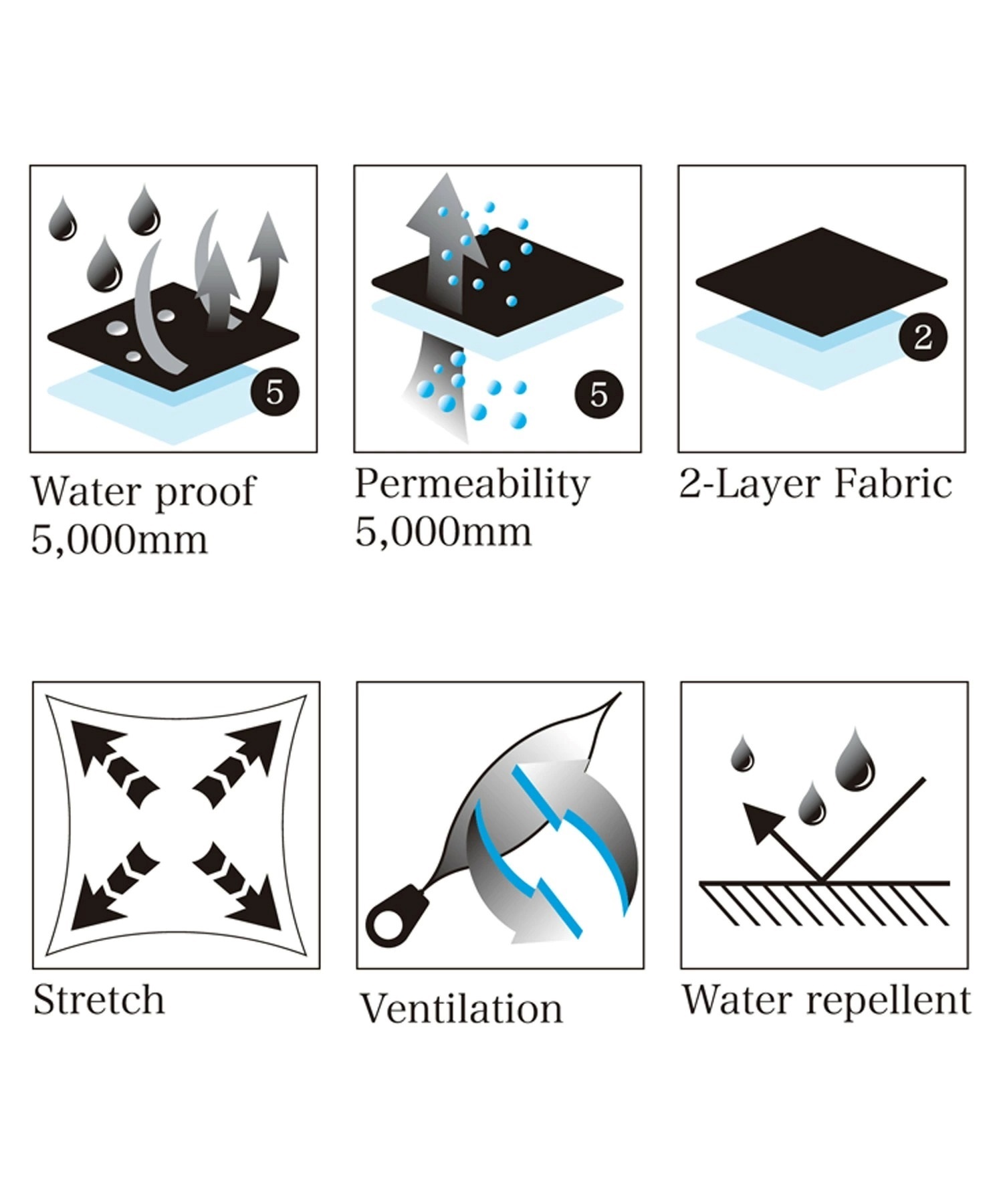 5

Water proof 5,000mm

5

Permeability 5,000mm

2

2-Layer Fabric

Stretch

Ventilation

Water repellent