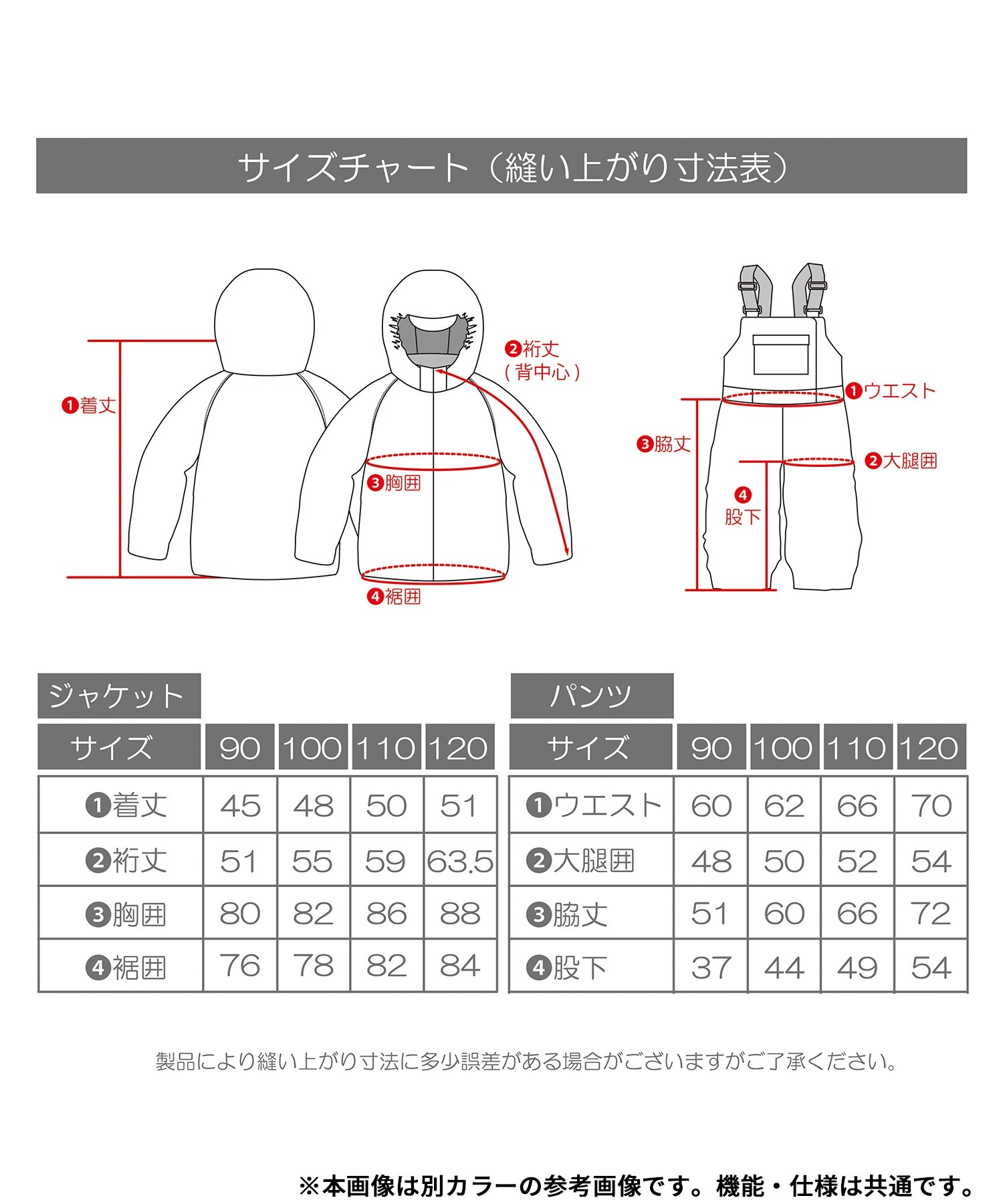 サイズチャート（縫い上がり寸法表）

❶着丈

❷裄丈
（背中心）

❸胸囲

❹裾囲

❶ウエスト

❸脇丈

❷大腿囲

❹
股下

ジャケット

| サイズ | 90 | 100 | 110 | 120 |
|---|---|---|---|---|
| ❶着丈 | 45 | 48 | 50 | 51 |
| ❷裄丈 | 51 | 55 | 59 | 63.5 |
| ❸胸囲 | 80 | 82 | 86 | 88 |
| ❹裾囲 | 76 | 78 | 82 | 84 |

パンツ

| サイズ | 90 | 100 | 110 | 120 |
|---|---|---|---|---|
| ❶ウエスト | 60 | 62 | 66 | 70 |
| ❷大腿囲 | 48 | 50 | 52 | 54 |
| ❸脇丈 | 51 | 60 | 66 | 72 |
| ❹股下 | 37 | 44 | 49 | 54 |

製品により縫い上がり寸法に多少誤差がある場合がございますがご了承ください。

※本画像は別カラーの参考画像です。機能・仕様は共通です。