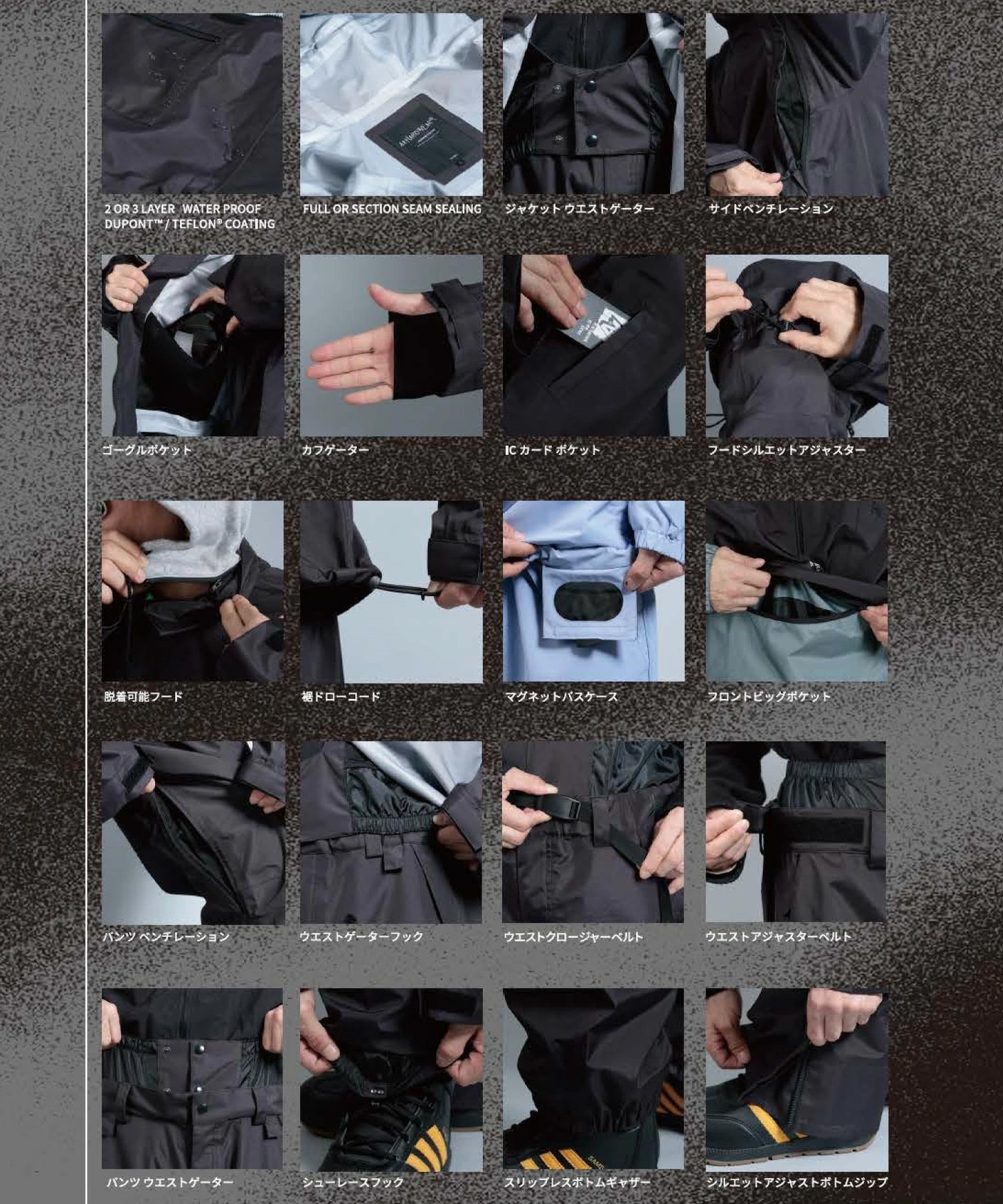 2 OR 3 LAYER WATER PROOF DUPONT™ / TEFLON® COATING

FULL OR SECTION SEAM SEALING

ジャケット ウエストゲーター

サイドベンチレーション

ゴーグルポケット

カフゲーター

IC カード ポケット

フードシルエットアジャスター

脱着可能フード

裾ドローコード

マグネットパスケース

フロントビッグポケット

パンツ ベンチレーション

ウエストゲーターフック

ウエストクロージャーベルト

ウエストアジャスターベルト

パンツ ウエストゲーター

シューレースフック

スリップレスボトムギャザー

シルエットアジャストボトムジップ