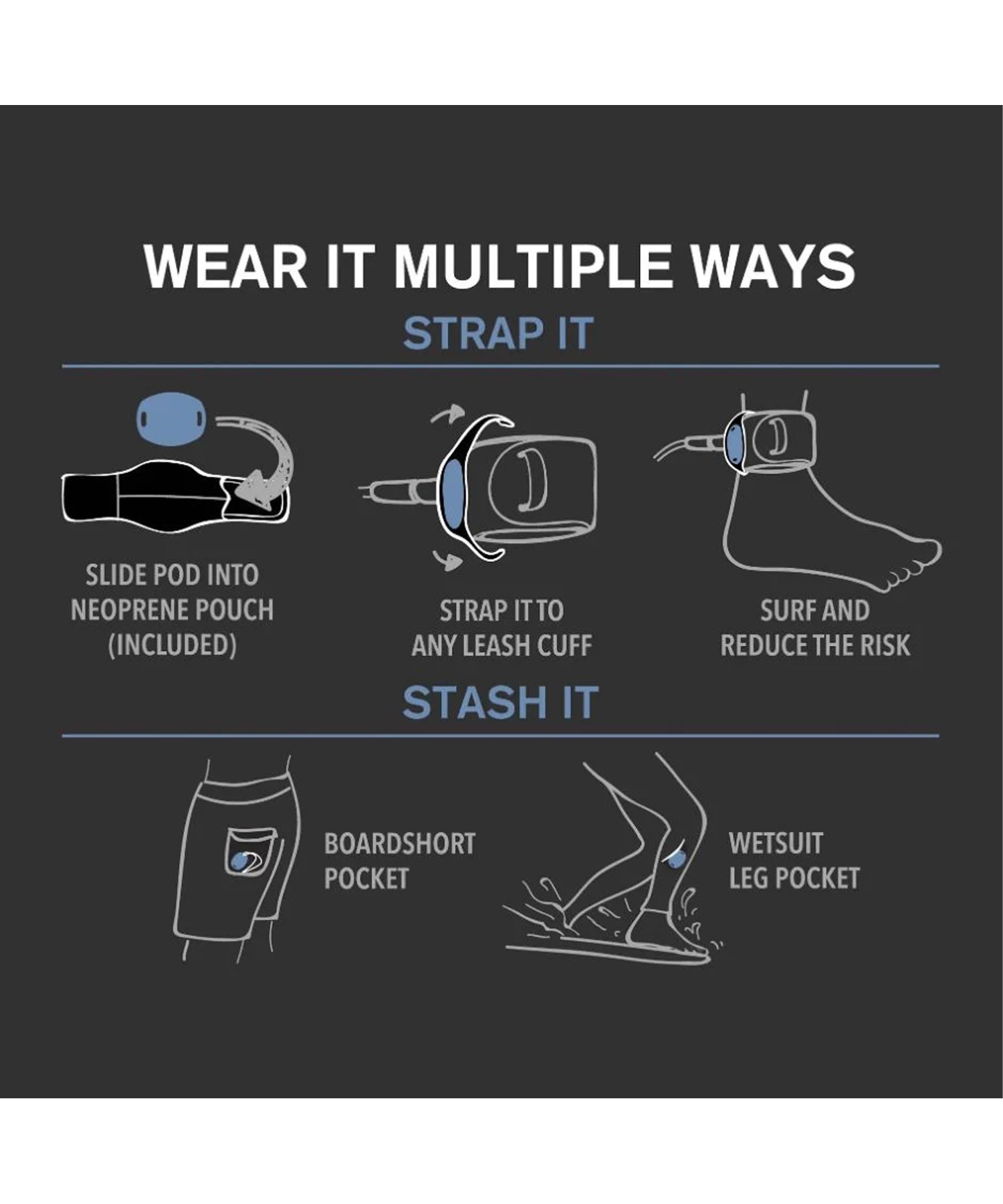 WEAR IT MULTIPLE WAYS

STRAP IT

SLIDE POD INTO NEOPRENE POUCH (INCLUDED)

STRAP IT TO ANY LEASH CUFF

SURF AND REDUCE THE RISK

STASH IT

BOARDSHORT POCKET

WETSUIT LEG POCKET