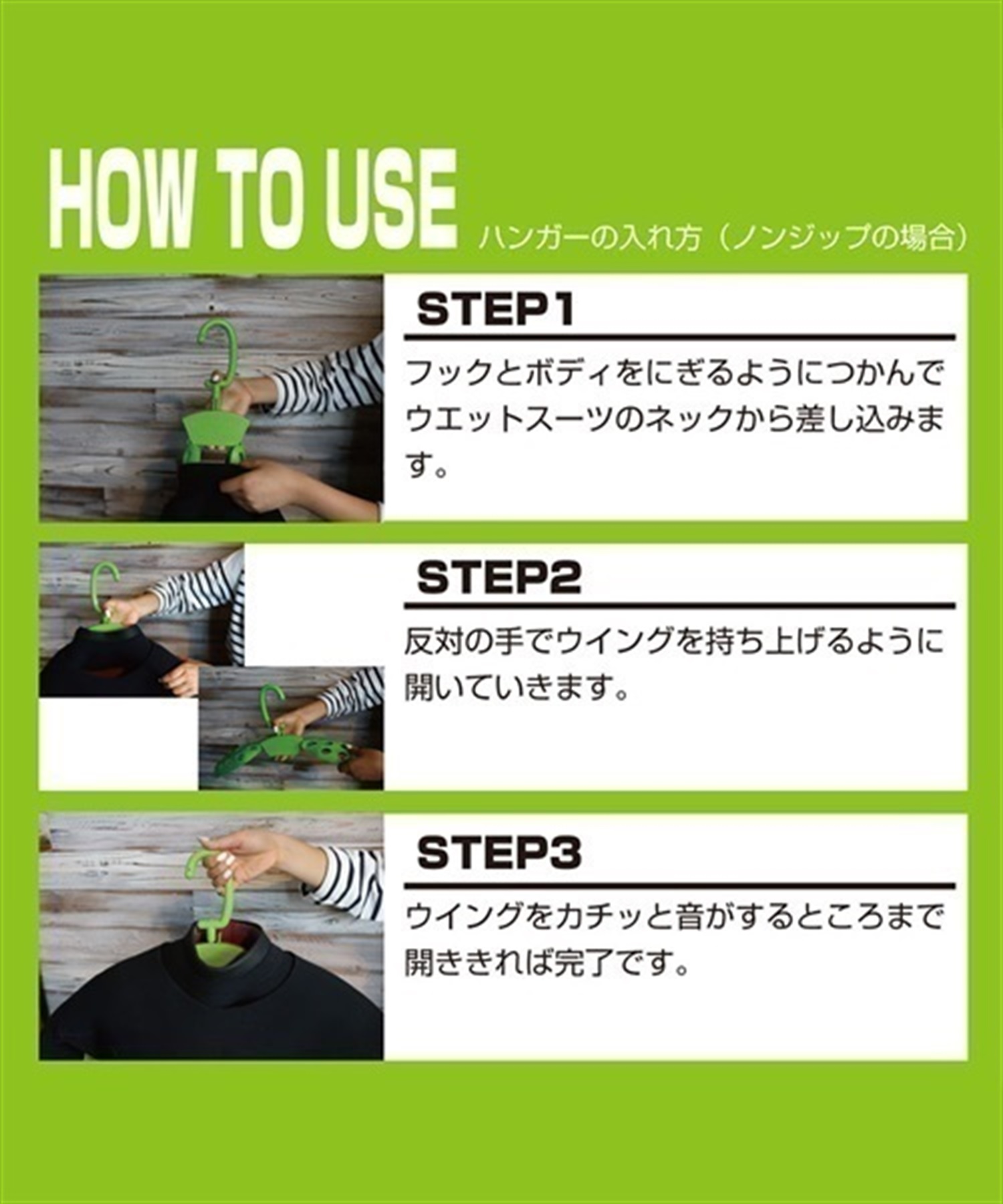 HOW TO USE

ハンガーの入れ方（ノンジップの場合）

STEP1

フックとボディをにぎるようにつかんでウエットスーツのネックから差し込みます。

STEP2

反対の手でウイングを持ち上げるように開いていきます。

STEP3

ウイングをカチッと音がするところまで開ききれば完了です。